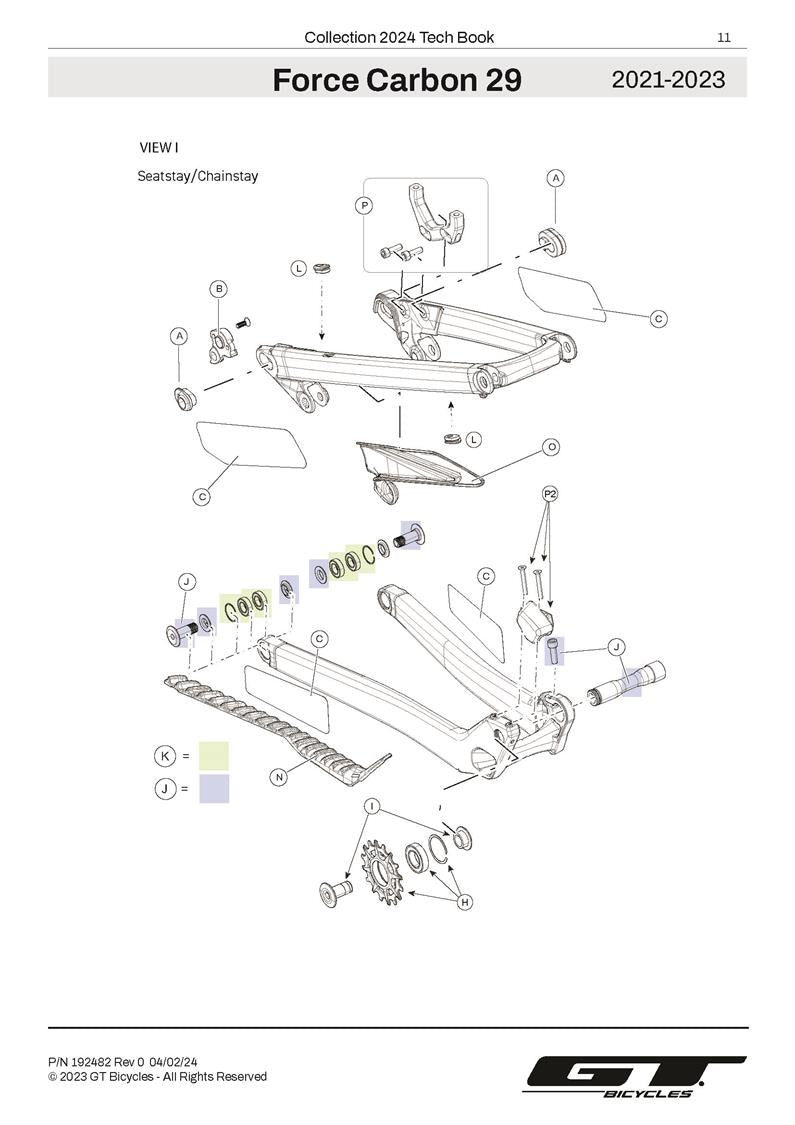 Collection 2024 Tech Book 11

Force Carbon 29 2021-2023

VIEW I

Seatstay/Chainstay

A
P
L
B
C
A
L
O
C
P2
J
C
C
J
K =
J =
N
I
H

P/N 192482 Rev 0 04/02/24
© 2023 GT Bicycles - All Rights Reserved

GT
BICYCLES